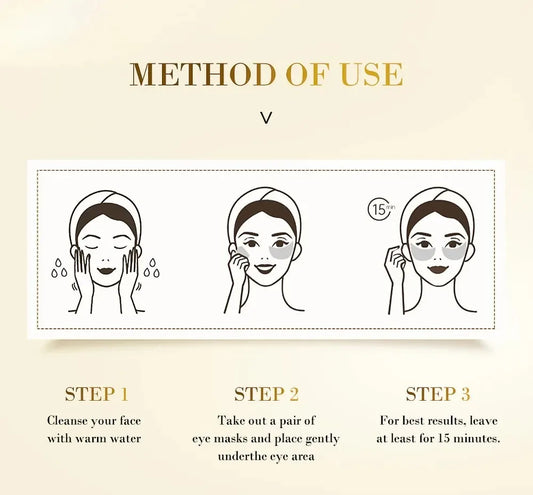 METHOD OF USE

V

15 min

STEP 1
Cleanse your face with warm water

STEP 2
Take out a pair of eye masks and place gently underthe eye area

STEP 3
For best results, leave at least for 15 minutes.